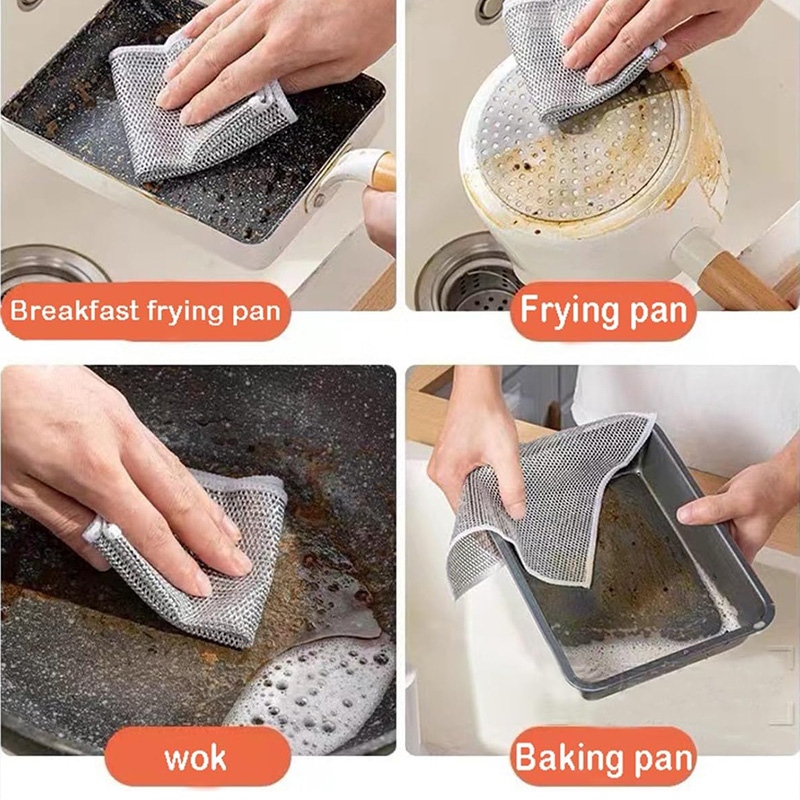 Breakfast frying pan

Frying pan

wok

Baking pan