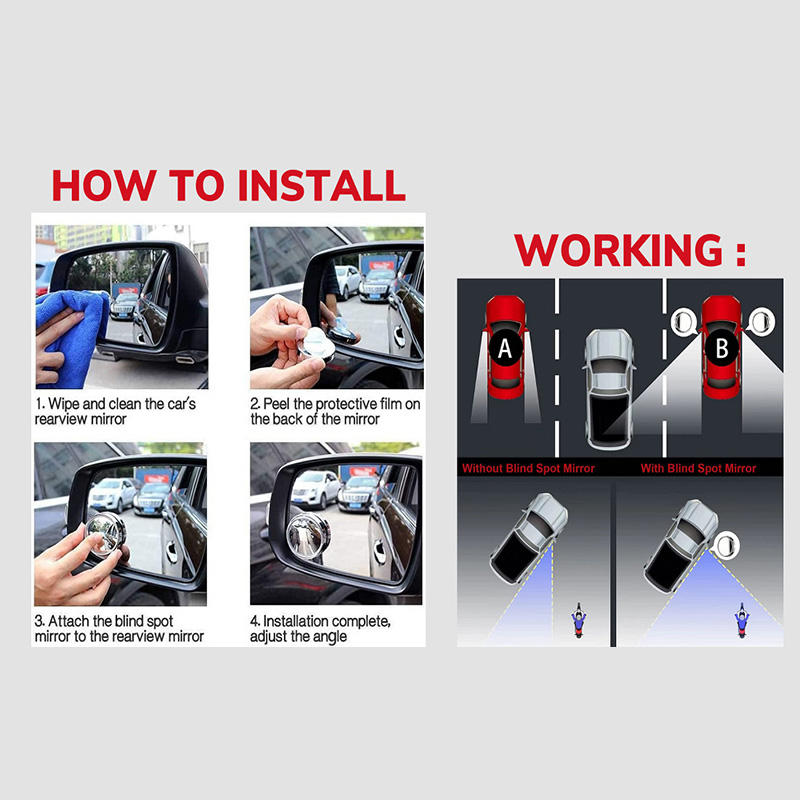 HOW TO INSTALL

1. Wipe and clean the car's rearview mirror

2. Peel the protective film on the back of the mirror

3. Attach the blind spot mirror to the rearview mirror

4. Installation complete, adjust the angle

WORKING :

A

B

Without Blind Spot Mirror

With Blind Spot Mirror